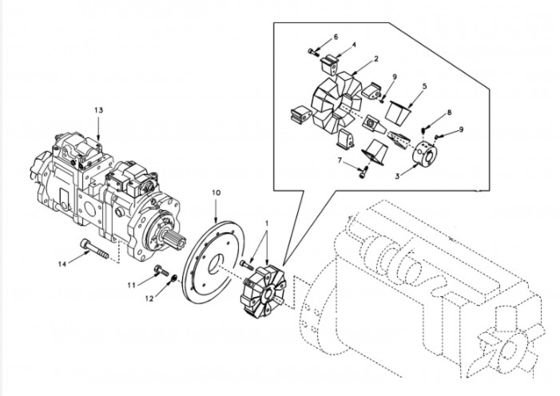 6
4
2
9
5
8
9
7
3
13
10
1
14
11
12