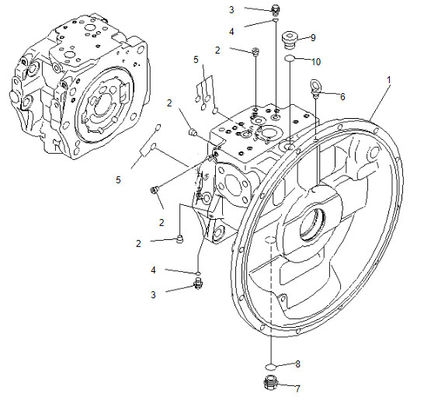 3
4
9
2
10
5
1
6
2
5
2
2
4
3
8
7